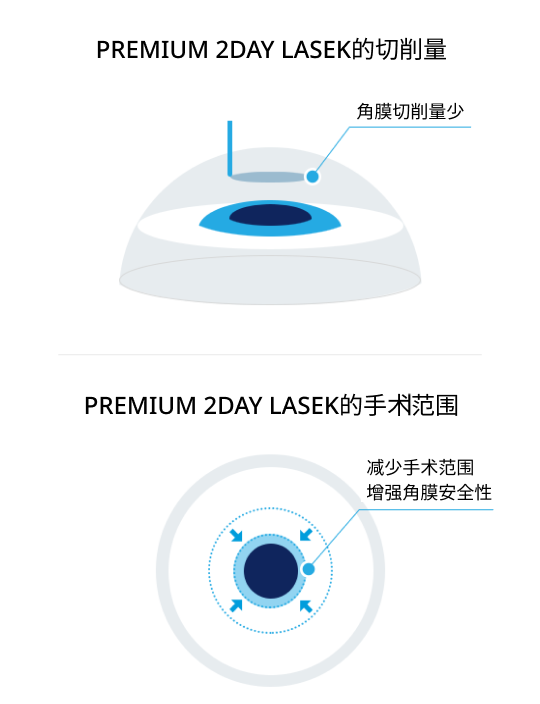 PREMIUM 2DAY LASEK的切削量

角膜切削量少

PREMIUM 2DAY LASEK的手术范围

减少手术范围
增强角膜安全性